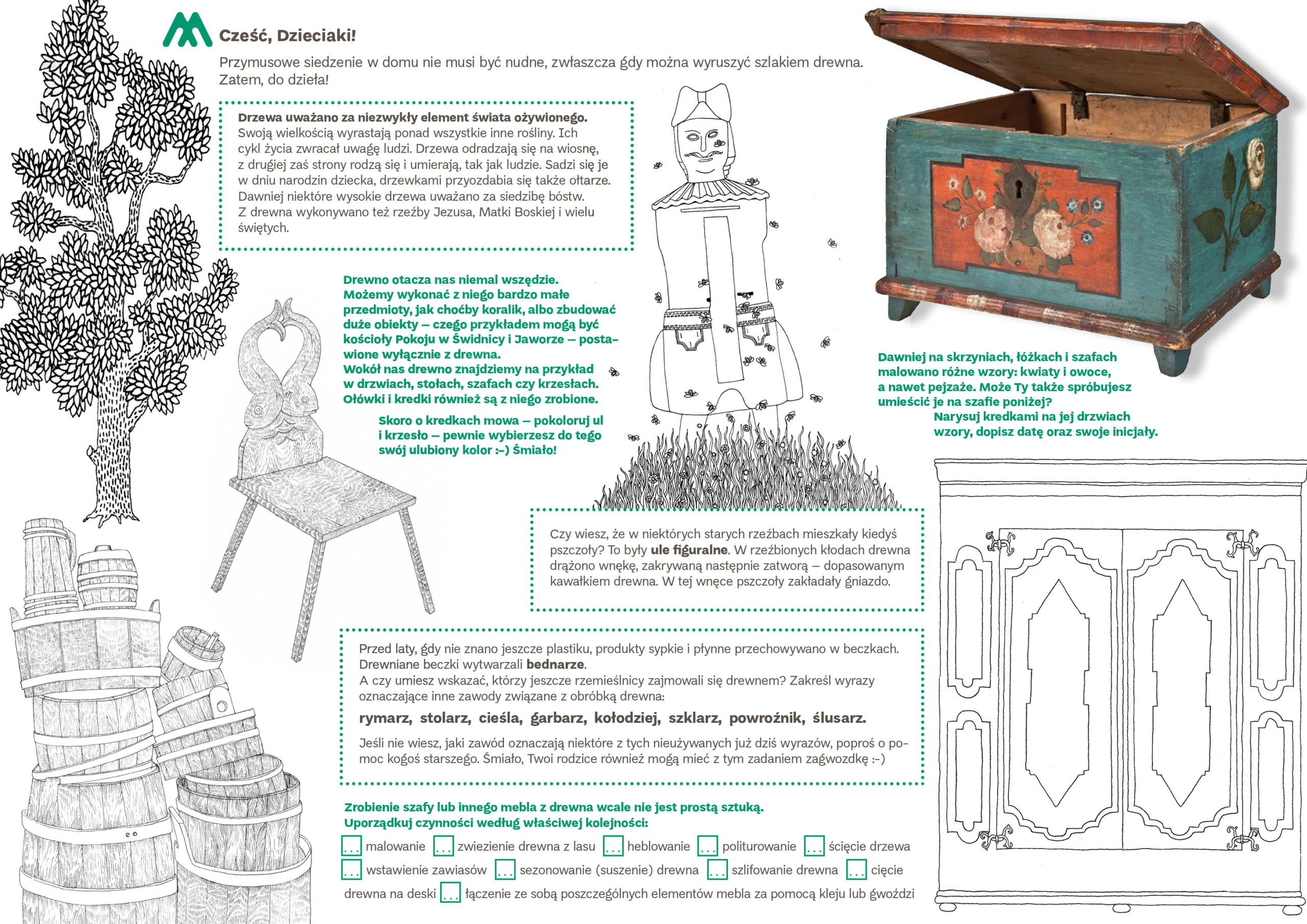 Cześć, Dzieciaki!

Przymusowe siedzenie w domu nie musi być nudne, zwłaszcza gdy można wyruszyć szlakiem drewna. Zatem, do dzieła!

Drzewa uważano za niezwykły element świata ożywionego. Swoją wielkością wyrastają ponad wszystkie inne rośliny. Ich cykl życia zwracał uwagę ludzi. Drzewa odradzają się na wiosnę, z drugiej zaś strony rodzą się i umierają, tak jak ludzie. Sadzi się je w dniu narodzin dziecka, drzewkami przyozdabia się także ołtarze. Dawniej niektóre wysokie drzewa uważano za siedzibę bóstw. Z drewna wykonywano też rzeźby Jezusa, Matki Boskiej i wielu świętych.

Drewno otacza nas niemal wszędzie. Możemy wykonać z niego bardzo małe przedmioty, jak choćby koralik, albo zbudować duże obiekty – czego przykładem mogą być kościoły Pokoju w Świdnicy i Jaworze – postawione wyłącznie z drewna.
Wokół nas drewno znajdziemy na przykład w drzwiach, stołach, szafach czy krzesłach. Ołówki i kredki również są z niego zrobione.

Skoro o kredkach mowa – pokoloruj ul i krzesło – pewnie wybierzesz do tego swój ulubiony kolor :-) Śmiało!

Dawniej na skrzyniach, łóżkach i szafach malowano różne wzory: kwiaty i owoce, a nawet pejzaże. Może Ty także spróbujesz umieścić je na szafie poniżej?
Narysuj kredkami na jej drzwiach wzory, dopisz datę oraz swoje inicjały.

Czy wiesz, że w niektórych starych rzeźbach mieszkały kiedyś pszczoły? To były ule figuralne. W rzeźbionych kłodach drewna drążono wnękę, zakrywaną następnie zatworą – dopasowanym kawałkiem drewna. W tej wnęce pszczoły zakładały gniazdo.

Przed laty, gdy nie znano jeszcze plastiku, produkty sypkie i płynne przechowywano w beczkach. Drewniane beczki wytwarzali bednarze.
A czy umiesz wskazać, którzy jeszcze rzemieślnicy zajmowali się drewnem? Zakreśl wyrazy oznaczające inne zawody związane z obróbką drewna:

rymarz, stolarz, cieśla, garbarz, kołodziej, szklarz, powroźnik, ślusarz.

Jeśli nie wiesz, jaki zawód oznaczają niektóre z tych nieużywanych już dziś wyrazów, poproś o pomoc kogoś starszego. Śmiało, Twoi rodzice również mogą mieć z tym zadaniem zagwozdkę :-)

Zrobienie szafy lub innego mebla z drewna wcale nie jest prostą sztuką.
Uporządkuj czynności według właściwej kolejności:

... malowanie ... zwiezienie drewna z lasu ... heblowanie ... politurowanie ... ścięcie drzewa ... wstawienie zawiasów ... sezonowanie (suszenie) drewna ... szlifowanie drewna ... cięcie drewna na deski ... łączenie ze sobą poszczególnych elementów mebla za pomocą kleju lub gwoździ