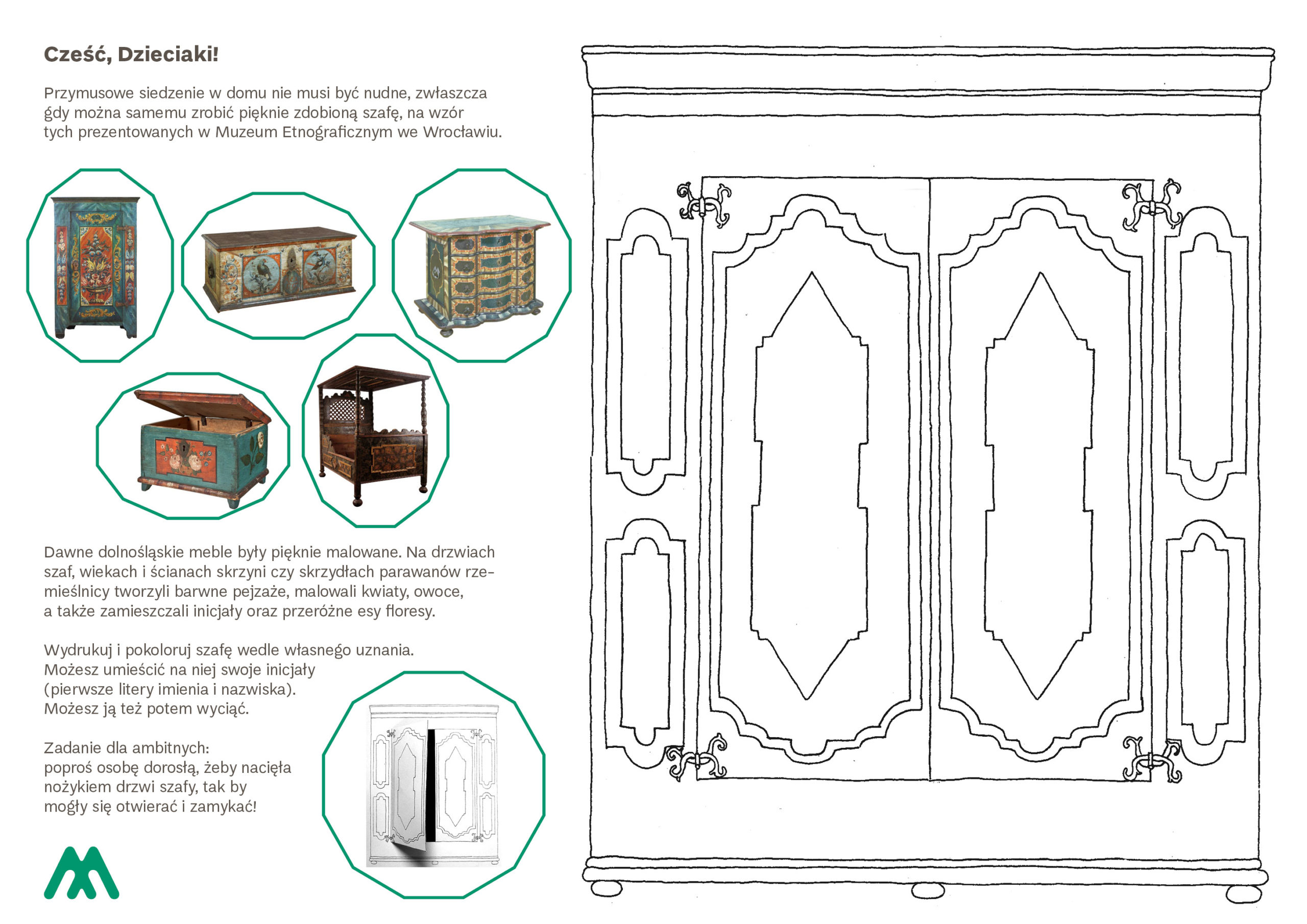 Cześć, Dzieciaki!

Przymusowe siedzenie w domu nie musi być nudne, zwłaszcza gdy można samemu zrobić pięknie zdobioną szafę, na wzór tych prezentowanych w Muzeum Etnograficznym we Wrocławiu.

Dawne dolnośląskie meble były pięknie malowane. Na drzwiach szaf, wiekach i ścianach skrzyni czy skrzydłach parawanów rzemieślnicy tworzyli barwne pejzaże, malowali kwiaty, owoce, a także zamieszczali inicjały oraz przeróżne esy floresy.

Wydrukuj i pokoloruj szafę wedle własnego uznania. Możesz umieścić na niej swoje inicjały (pierwsze litery imienia i nazwiska). Możesz ją też potem wyciąć.

Zadanie dla ambitnych: poproś osobę dorosłą, żeby nacięła nożykiem drzwi szafy, tak by mogły się otwierać i zamykać!